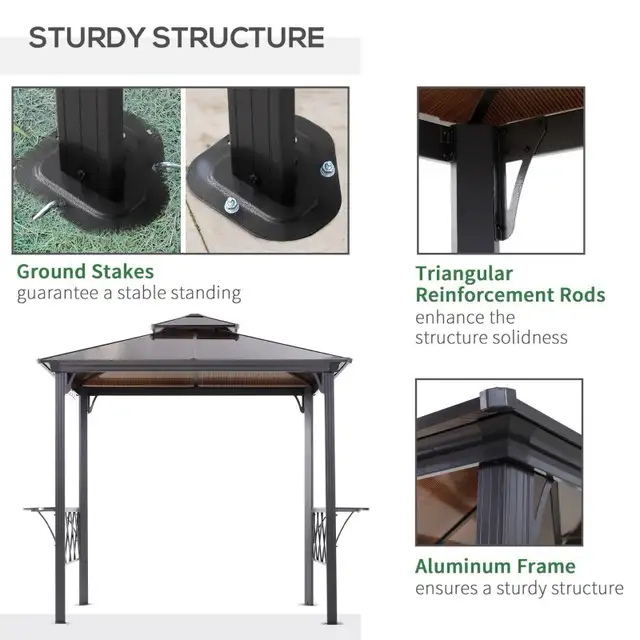 STURDY STRUCTURE

Ground Stakes
guarantee a stable standing

Triangular Reinforcement Rods
enhance the structure solidness

Aluminum Frame
ensures a sturdy structure