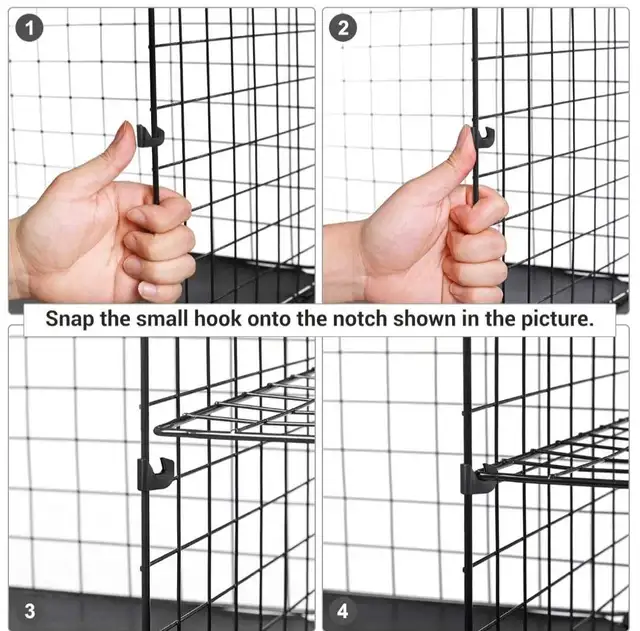 1

2

Snap the small hook onto the notch shown in the picture.

3

4