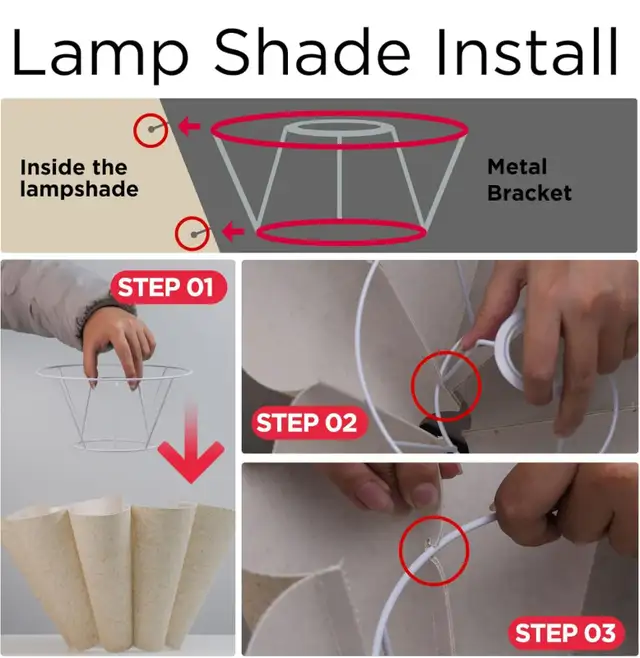 Lamp Shade Install

Inside the lampshade

Metal Bracket

STEP 01

STEP 02

STEP 03