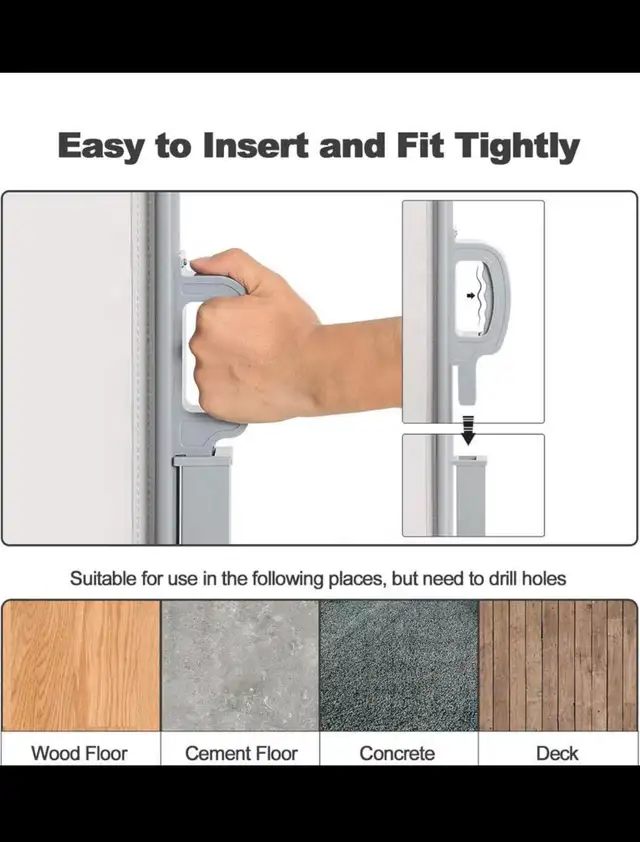 Easy to Insert and Fit Tightly

Suitable for use in the following places, but need to drill holes

Wood Floor

Cement Floor

Concrete

Deck