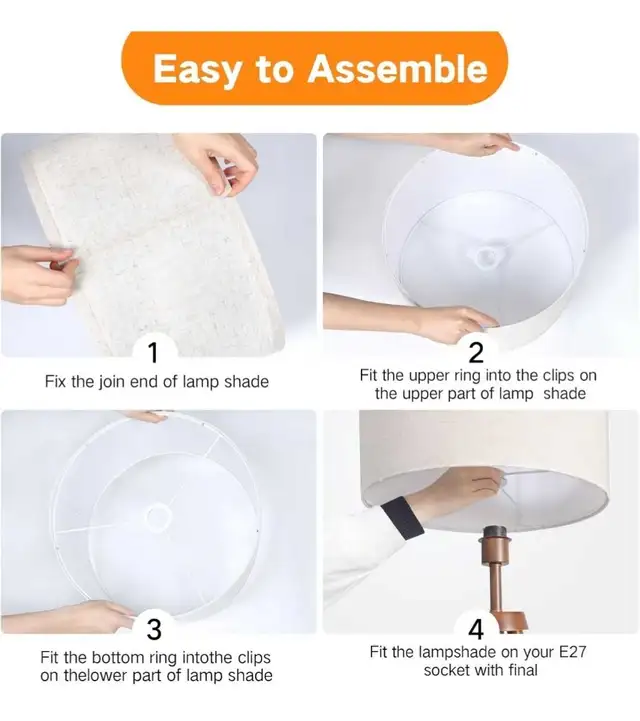 Easy to Assemble

1
Fix the join end of lamp shade

2
Fit the upper ring into the clips on the upper part of lamp shade

3
Fit the bottom ring intothe clips on thelower part of lamp shade

4
Fit the lampshade on your E27 socket with final