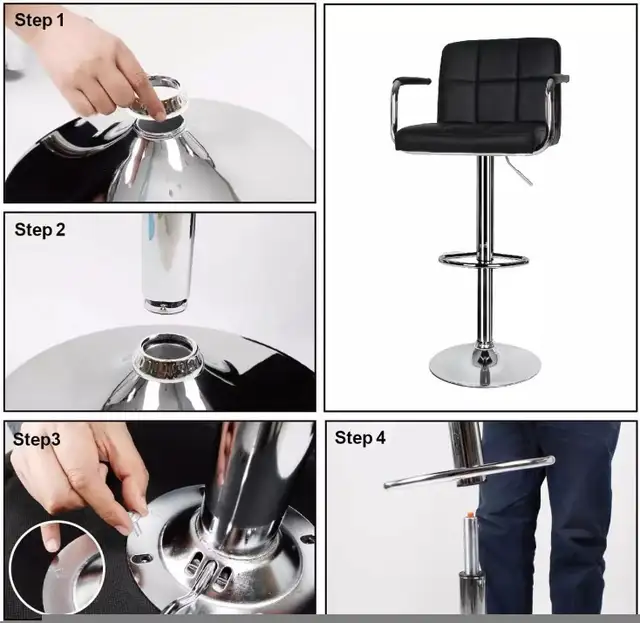 Step 1

Step 2

Step3

Step 4