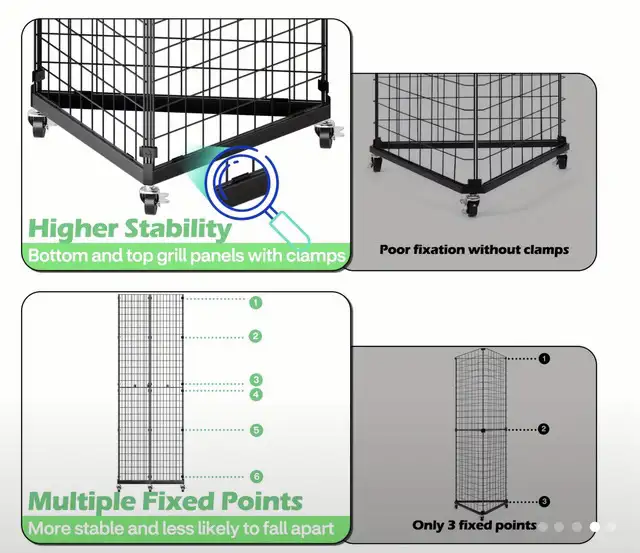 Higher Stability

Bottom and top grill panels with clamps

Poor fixation without clamps

1

2

3

4

5

6

Multiple Fixed Points

More stable and less likely to fall apart

1

2

3

Only 3 fixed points