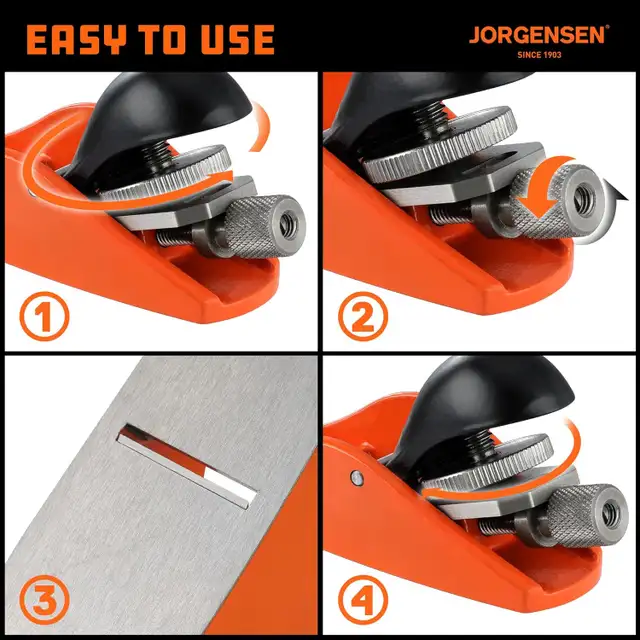 EASY TO USE

JORGENSEN®
SINCE 1903

1

2

3

4