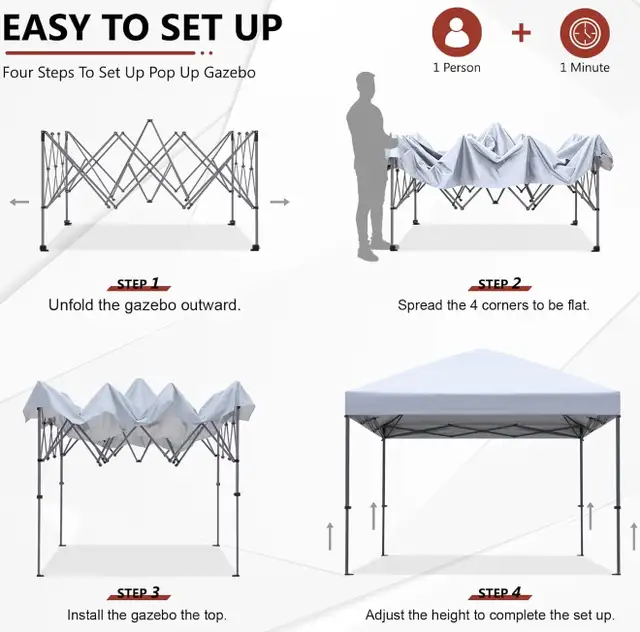 EASY TO SET UP

Four Steps To Set Up Pop Up Gazebo

1 Person + 1 Minute

STEP 1
Unfold the gazebo outward.

STEP 2
Spread the 4 corners to be flat.

STEP 3
Install the gazebo the top.

STEP 4
Adjust the height to complete the set up.