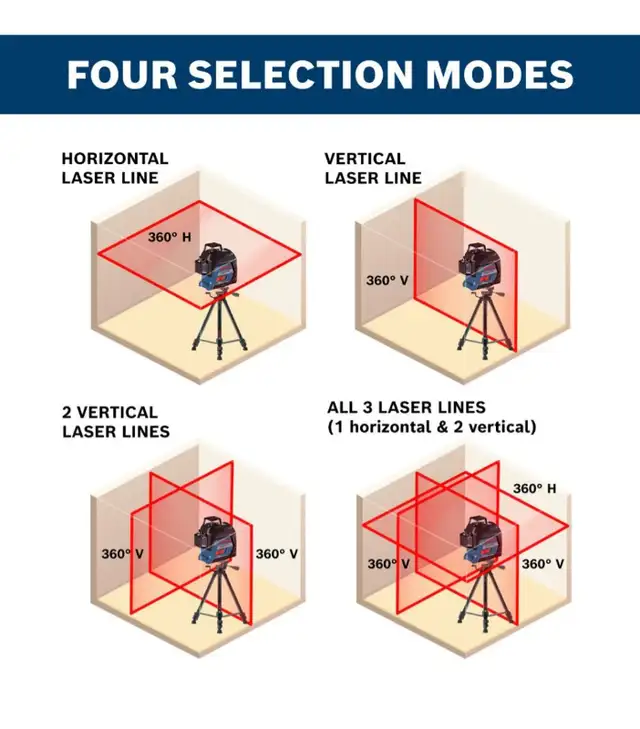 FOUR SELECTION MODES

HORIZONTAL LASER LINE

360° H

VERTICAL LASER LINE

360° V

2 VERTICAL LASER LINES

360° V

360° V

ALL 3 LASER LINES (1 horizontal & 2 vertical)

360° H

360° V

360° V