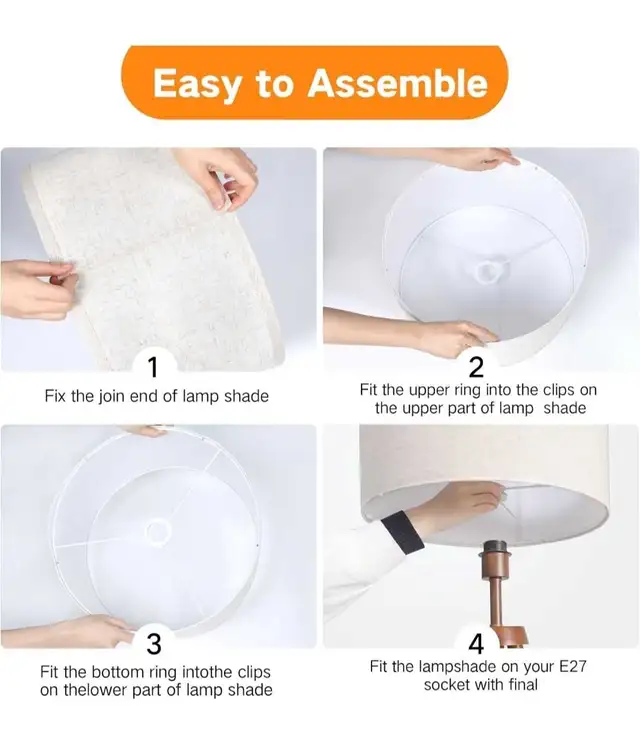 Easy to Assemble

1
Fix the join end of lamp shade

2
Fit the upper ring into the clips on the upper part of lamp shade

3
Fit the bottom ring intothe clips on thelower part of lamp shade

4
Fit the lampshade on your E27 socket with final