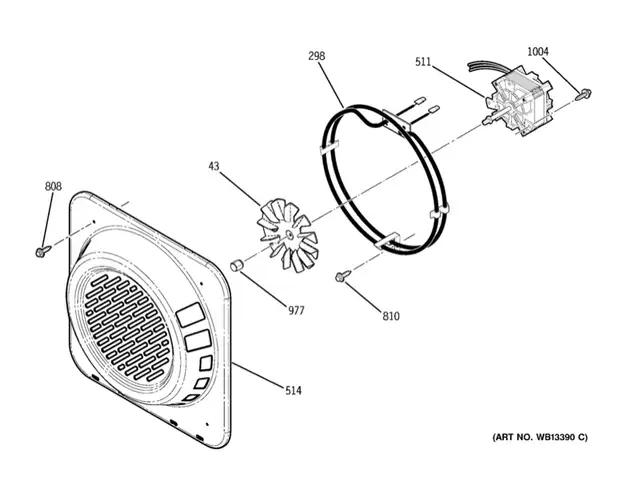 298
511
1004
43
808
977
810
514
(ART NO. WB13390 C)