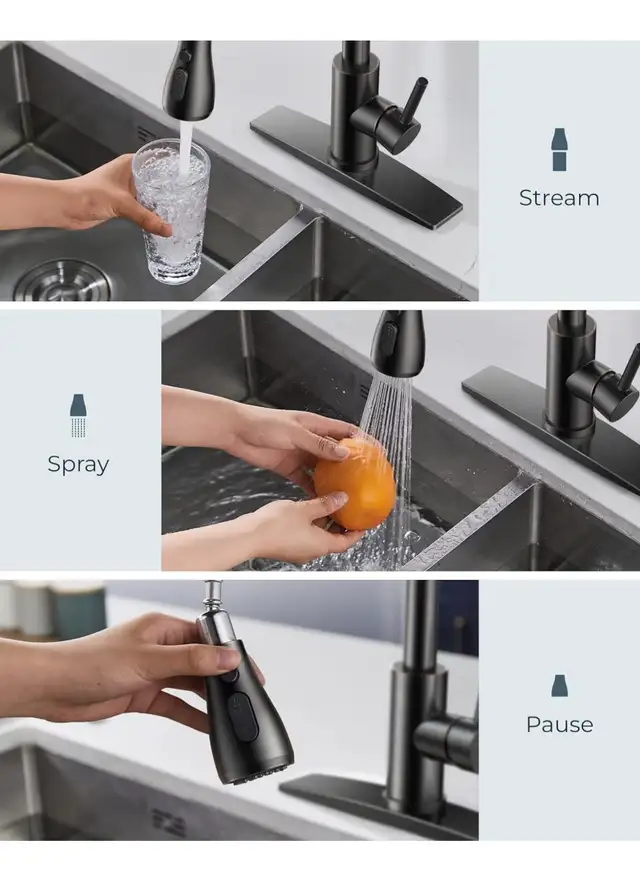 Stream

Spray

Pause