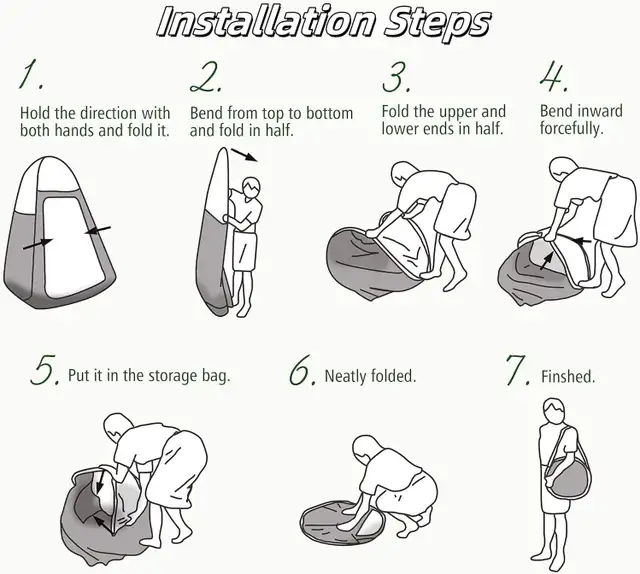 Installation Steps

1.
Hold the direction with both hands and fold it.

2.
Bend from top to bottom and fold in half.

3.
Fold the upper and lower ends in half.

4.
Bend inward forcefully.

5. Put it in the storage bag.

6. Neatly folded.

7. Finshed.