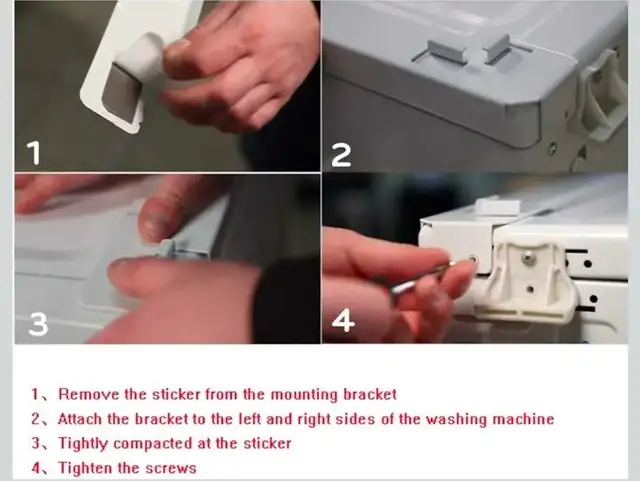 1

2

3

4

1、Remove the sticker from the mounting bracket
2、Attach the bracket to the left and right sides of the washing machine
3、Tightly compacted at the sticker
4、Tighten the screws