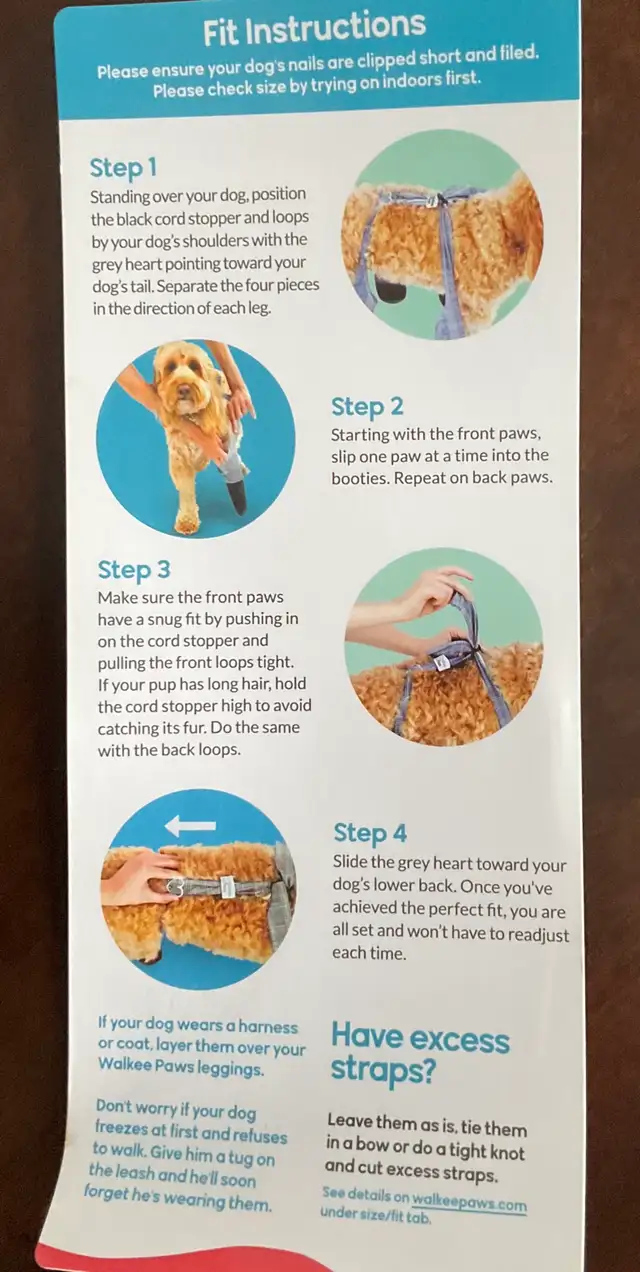 Fit Instructions
Please ensure your dog's nails are clipped short and filed. Please check size by trying on indoors first.

Step 1
Standing over your dog, position the black cord stopper and loops by your dog's shoulders with the grey heart pointing toward your dog's tail. Separate the four pieces in the direction of each leg.

Step 2
Starting with the front paws, slip one paw at a time into the booties. Repeat on back paws.

Step 3
Make sure the front paws have a snug fit by pushing in on the cord stopper and pulling the front loops tight. If your pup has long hair, hold the cord stopper high to avoid catching its fur. Do the same with the back loops.

Step 4
Slide the grey heart toward your dog's lower back. Once you've achieved the perfect fit, you are all set and won't have to readjust each time.

If your dog wears a harness or coat, layer them over your Walkee Paws leggings.

Don't worry if your dog freezes at first and refuses to walk. Give him a tug on the leash and he'll soon forget he's wearing them.

Have excess straps?

Leave them as is, tie them in a bow or do a tight knot and cut excess straps.

See details on walkeepaws.com under size/fit tab.