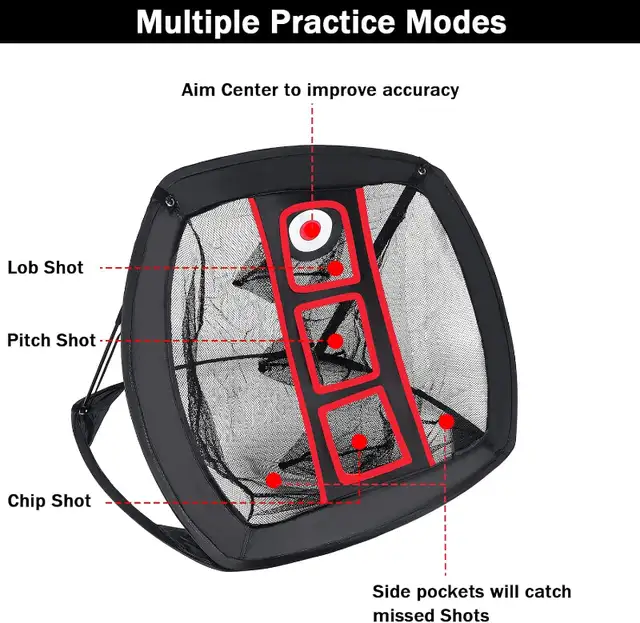 Multiple Practice Modes

Aim Center to improve accuracy

Lob Shot

Pitch Shot

Chip Shot

Side pockets will catch missed Shots