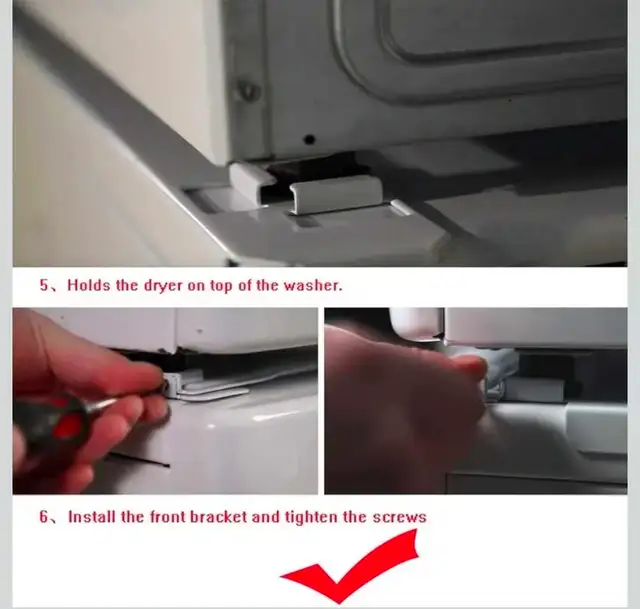 5、Holds the dryer on top of the washer.

6、Install the front bracket and tighten the screws