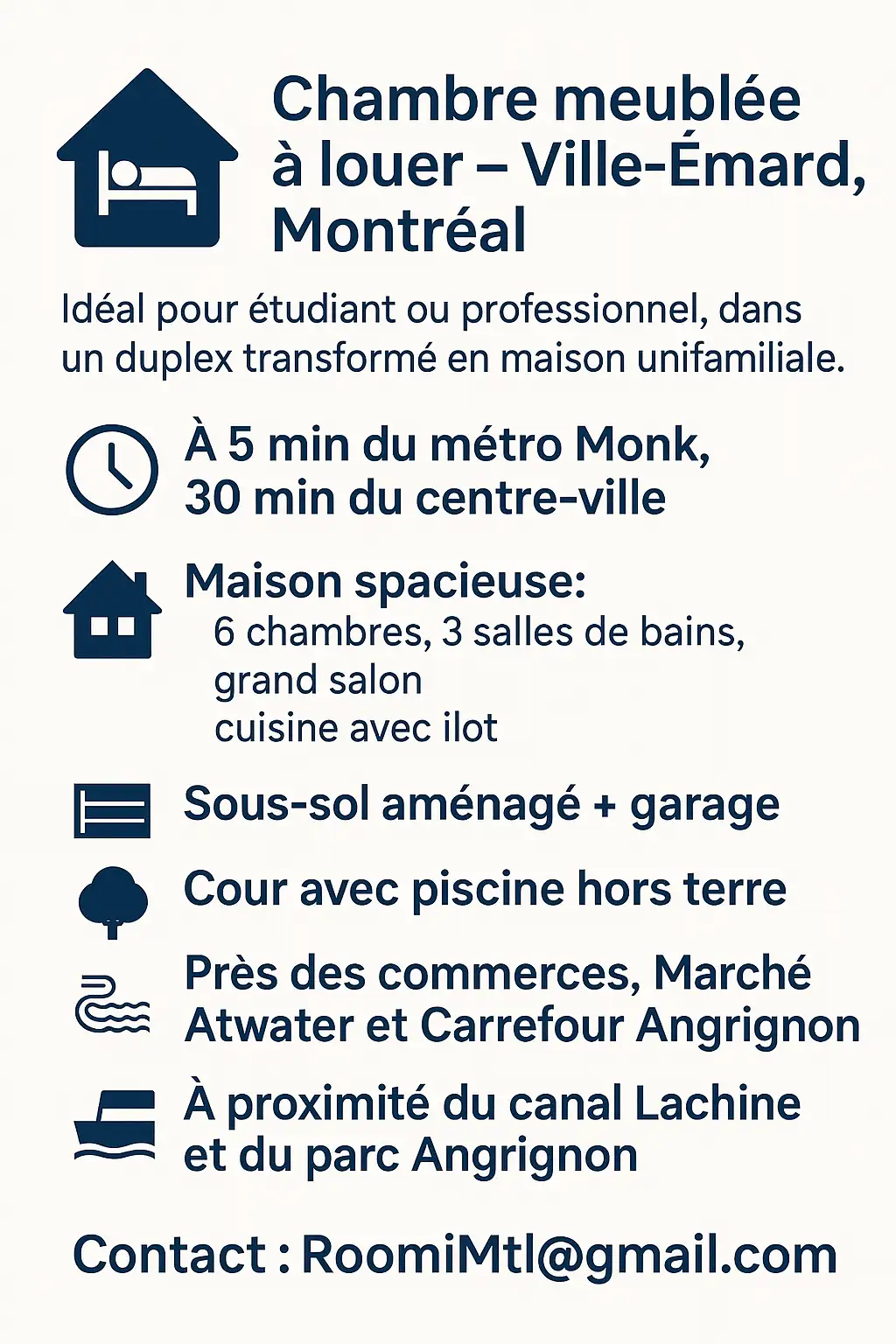 Chambre meublée à louer – Ville-Émard, Montréal

Idéal pour étudiant ou professionnel, dans un duplex transformé en maison unifamiliale.

À 5 min du métro Monk, 30 min du centre-ville

Maison spacieuse:
6 chambres, 3 salles de bains,
grand salon
cuisine avec ilot

Sous-sol aménagé + garage

Cour avec piscine hors terre

Près des commerces, Marché Atwater et Carrefour Angrignon

À proximité du canal Lachine et du parc Angrignon

Contact : RoomiMtl@gmail.com