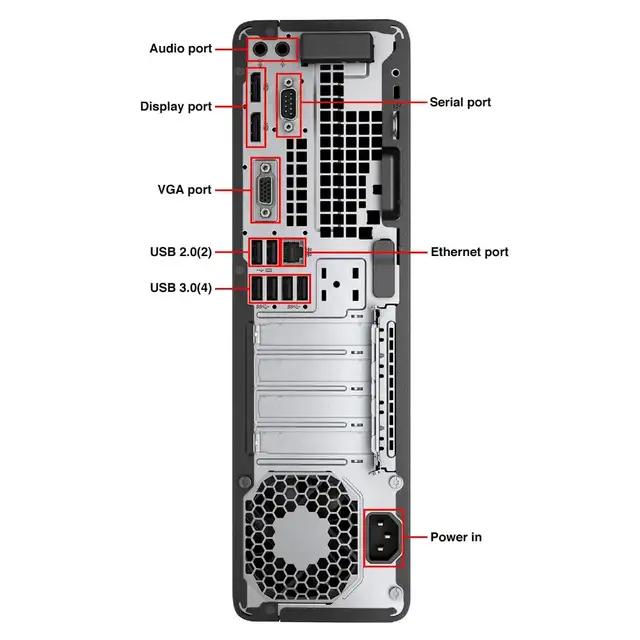 Audio port
Display port
Serial port
VGA port
USB 2.0(2)
Ethernet port
USB 3.0(4)
Power in