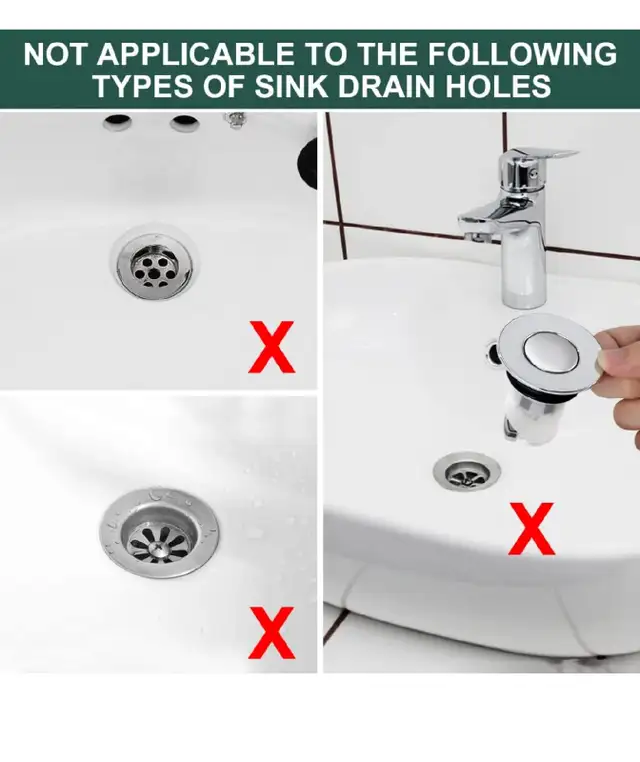 NOT APPLICABLE TO THE FOLLOWING TYPES OF SINK DRAIN HOLES

X

X

X