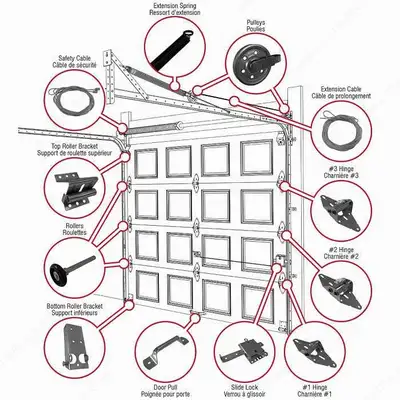 Extension Spring
Ressort d'extension

Pulleys
Poulies

Safety Cable
Câble de sécurité

Extension Cable
Câble de prolongement

Top Roller Bracket
Support de roulette supérieur

#3 Hinge
Charnière #3

Rollers
Roulettes

#2 Hinge
Charnière #2

Bottom Roller Bracket
Support inférieurs

Door Pull
Poignée pour porte

Slide Lock
Verrou à glissoir

#1 Hinge
Charnière #1