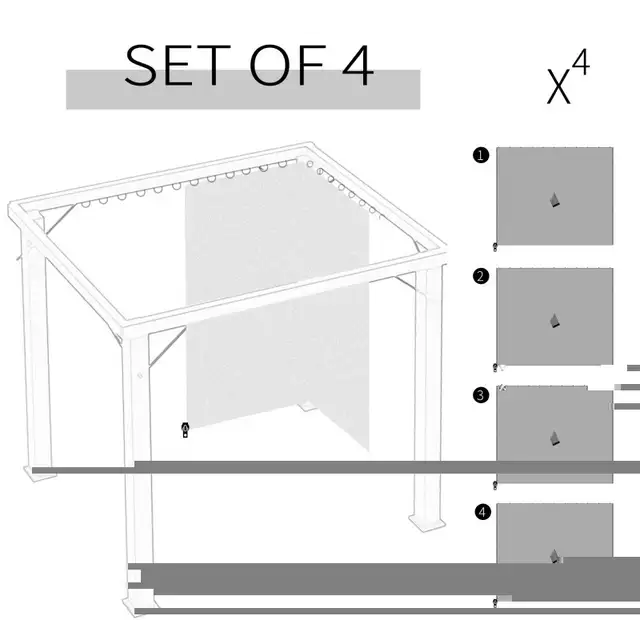 SET OF 4

$X^4$

1

2

3

4