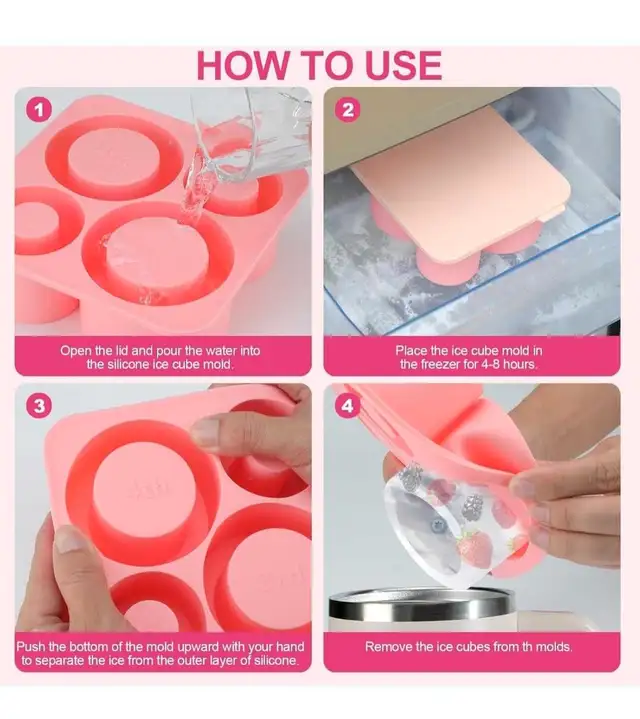 HOW TO USE

1

Open the lid and pour the water into the silicone ice cube mold.

2

Place the ice cube mold in the freezer for 4-8 hours.

3

Push the bottom of the mold upward with your hand to separate the ice from the outer layer of silicone.

4

Remove the ice cubes from th molds.