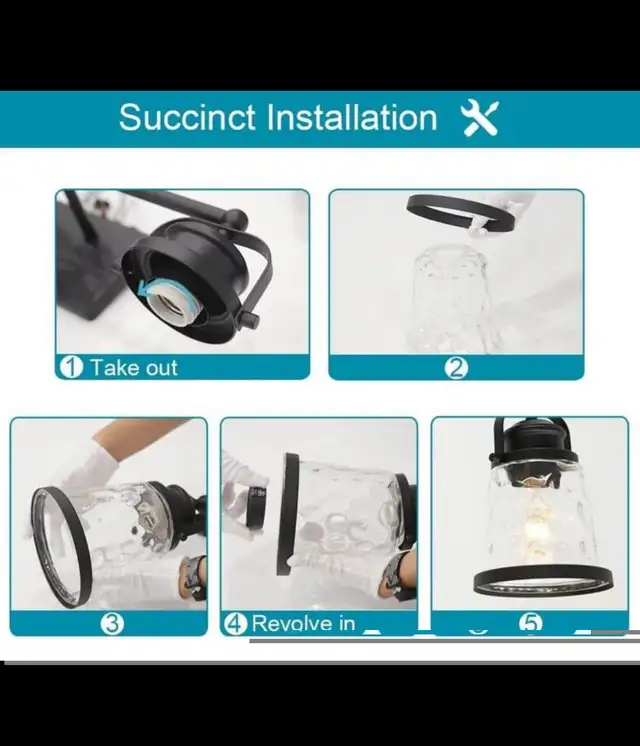 Succinct Installation

1 Take out

2

3

4 Revolve in

5