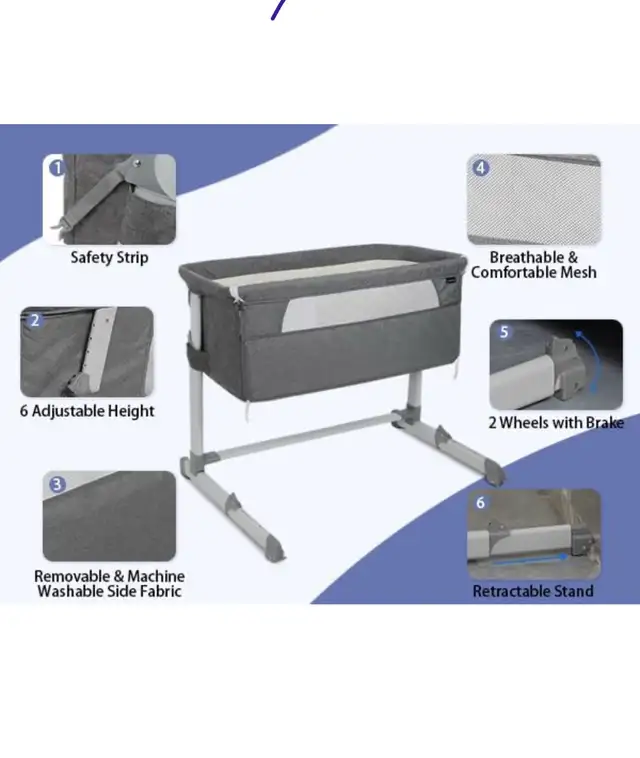 1
Safety Strip

2
6 Adjustable Height

3
Removable & Machine Washable Side Fabric

4
Breathable & Comfortable Mesh

5
2 Wheels with Brake

6
Retractable Stand