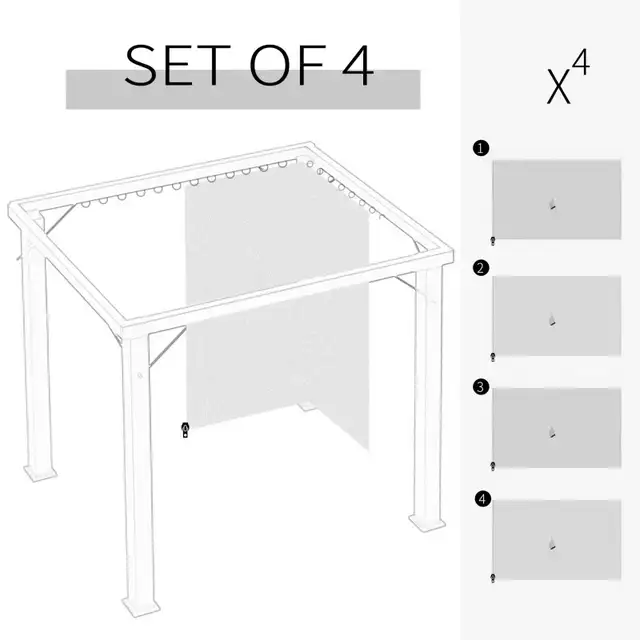 SET OF 4

$X^4$

1

2

3

4