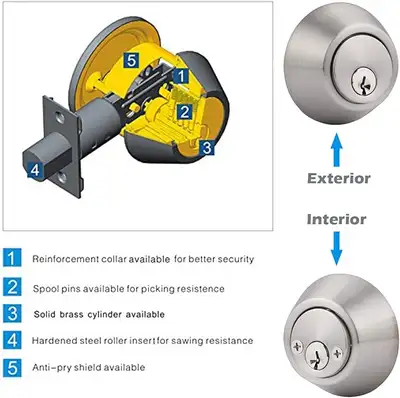 5
1
2
3
4

Exterior

Interior

1 Reinforcement collar available for better security

2 Spool pins available for picking resistence

3 Solid brass cylinder available

4 Hardened steel roller insert for sawing resistance

5 Anti-pry shield available