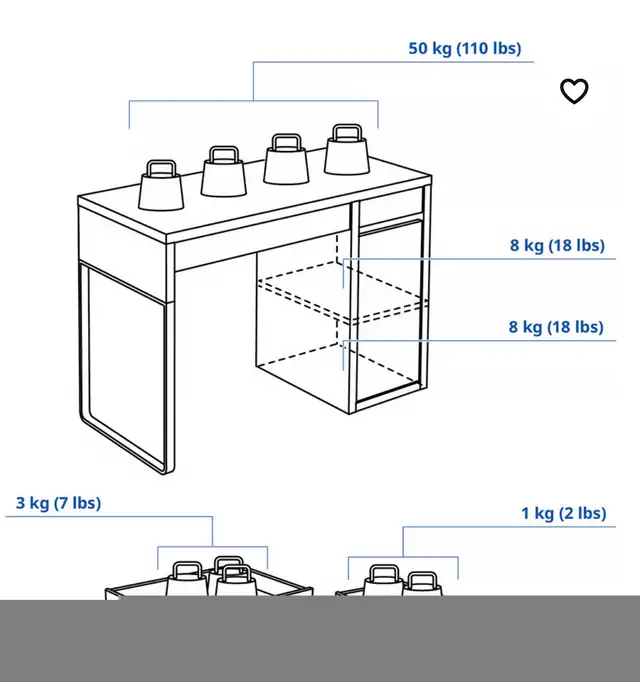 50 kg (110 lbs)

8 kg (18 lbs)

8 kg (18 lbs)

3 kg (7 lbs)

1 kg (2 lbs)