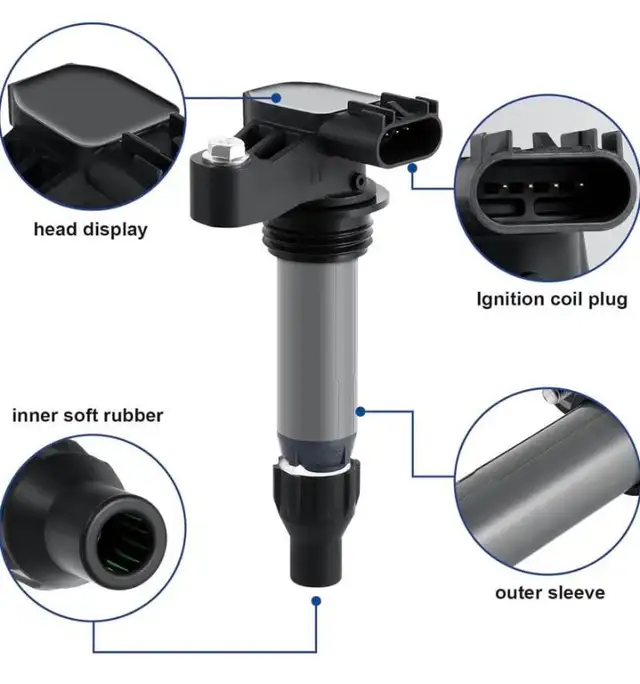 head display

Ignition coil plug

inner soft rubber

outer sleeve