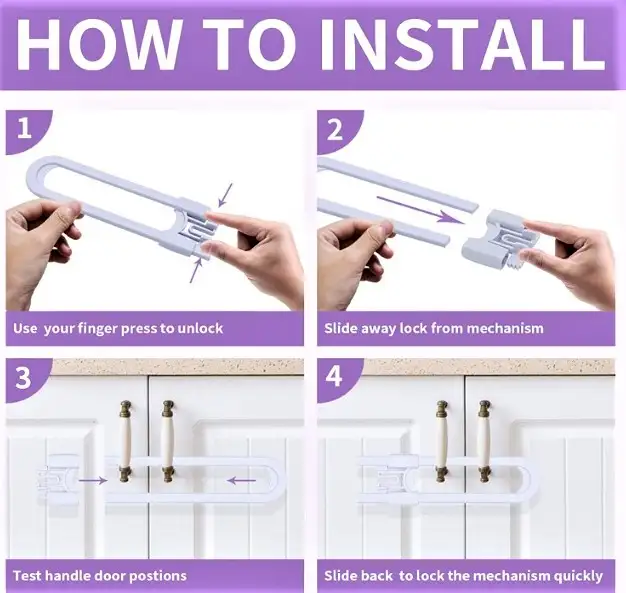 HOW TO INSTALL

1

Use your finger press to unlock

2

Slide away lock from mechanism

3

Test handle door postions

4

Slide back to lock the mechanism quickly