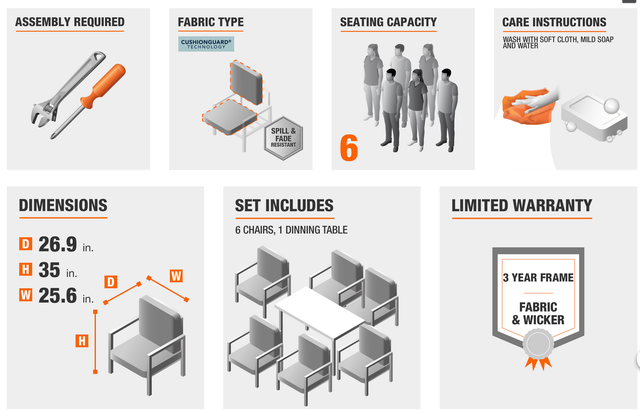 ASSEMBLY REQUIRED

FABRIC TYPE

CUSHIONGUARD® TECHNOLOGY

SPILL & FADE RESISTANT

SEATING CAPACITY

6

CARE INSTRUCTIONS

WASH WITH SOFT CLOTH, MILD SOAP AND WATER

DIMENSIONS

D 26.9 in.

H 35 in.

W 25.6 in.

D

W

H

SET INCLUDES

6 CHAIRS, 1 DINNING TABLE

LIMITED WARRANTY

3 YEAR FRAME

FABRIC & WICKER