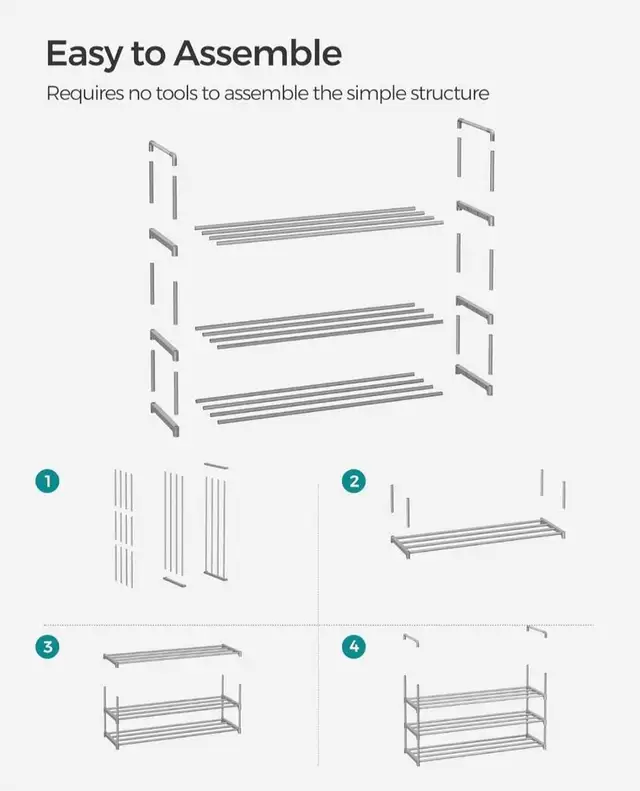 Easy to Assemble

Requires no tools to assemble the simple structure

1

2

3

4