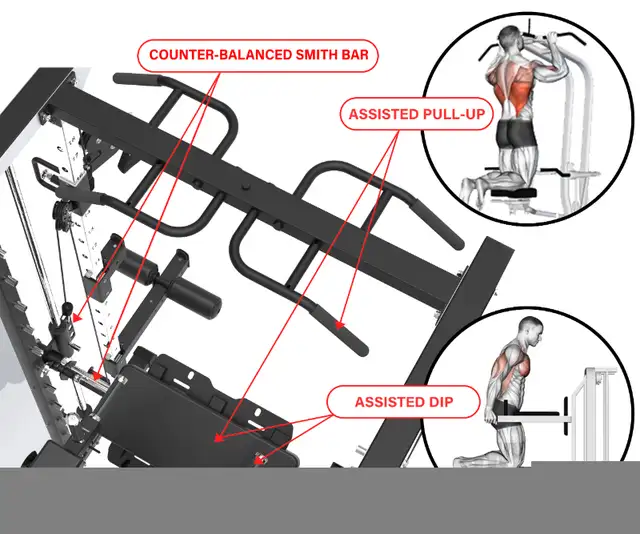 COUNTER-BALANCED SMITH BAR

ASSISTED PULL-UP

ASSISTED DIP