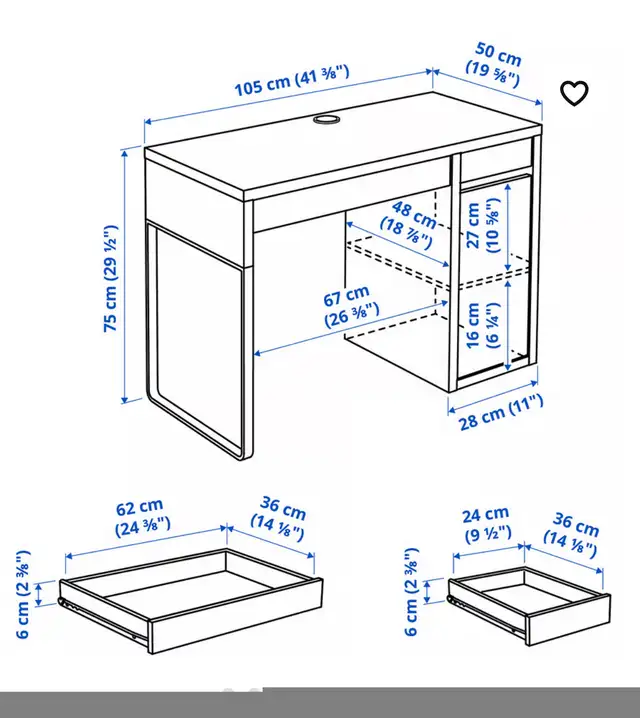 105 cm (41 ⅜")

50 cm (19 ⅝")

75 cm (29 ½")

48 cm (18 ⅞")

27 cm (10 ⅝")

67 cm (26 ⅜")

16 cm (6 ¼")

28 cm (11")

62 cm (24 ⅜")

36 cm (14 ⅛")

6 cm (2 ⅜")

24 cm (9 ½")

36 cm (14 ⅛")

6 cm (2 ⅜")