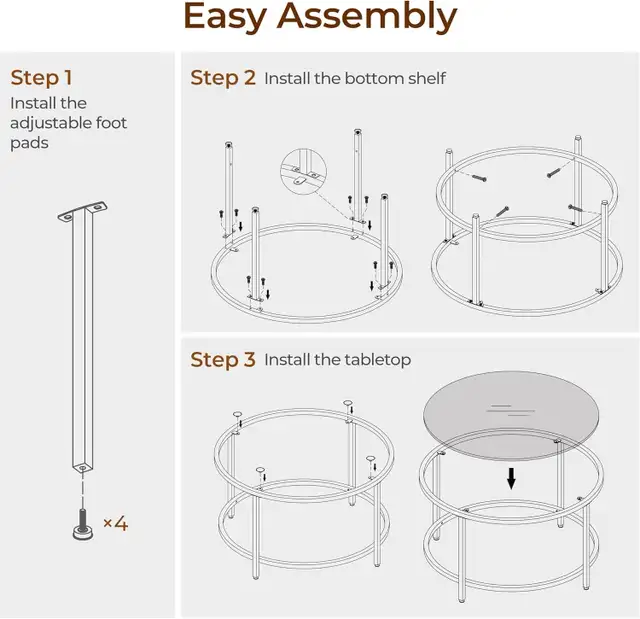 Easy Assembly

Step 1
Install the adjustable foot pads

×4

Step 2 Install the bottom shelf

Step 3 Install the tabletop