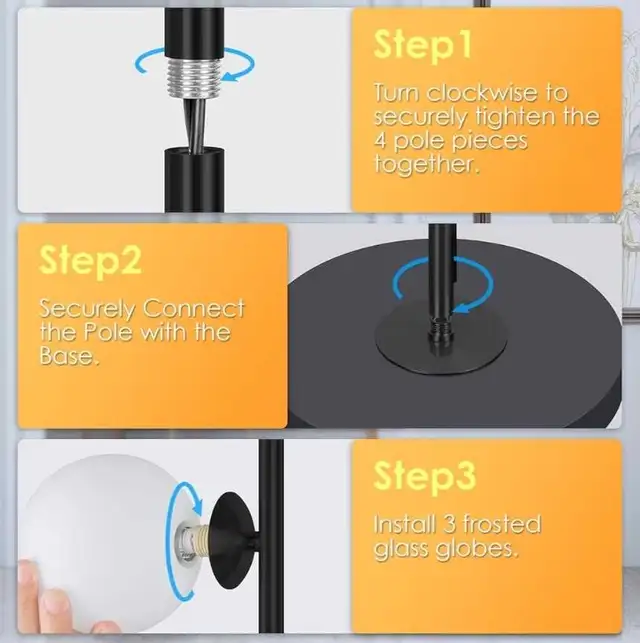 Step1

Turn clockwise to securely tighten the 4 pole pieces together.

Step2

Securely Connect the Pole with the Base.

Step3

Install 3 frosted glass globes.