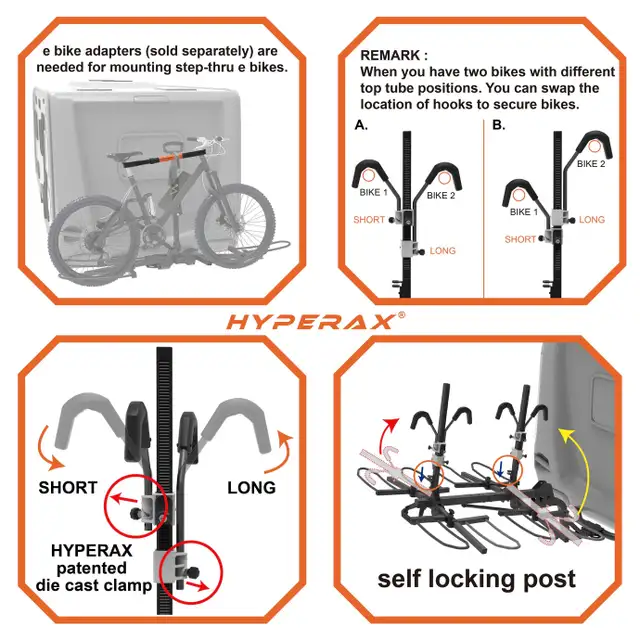 e bike adapters (sold separately) are needed for mounting step-thru e bikes.

REMARK :
When you have two bikes with different top tube positions. You can swap the location of hooks to secure bikes.

A.
BIKE 1
BIKE 2
SHORT
LONG

B.
BIKE 2
BIKE 1
LONG
SHORT

HYPERAX®

SHORT
LONG
HYPERAX patented die cast clamp

self locking post