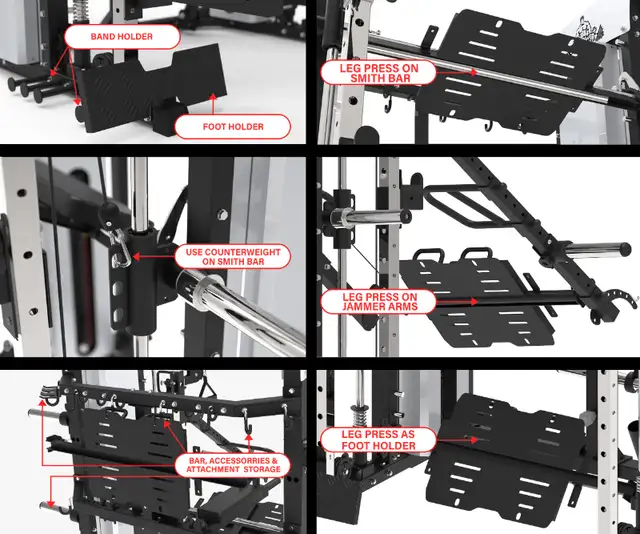 BAND HOLDER

FOOT HOLDER

LEG PRESS ON SMITH BAR

USE COUNTERWEIGHT ON SMITH BAR

LEG PRESS ON JAMMER ARMS

BAR, ACCESSORRIES & ATTACHMENT STORAGE

LEG PRESS AS FOOT HOLDER