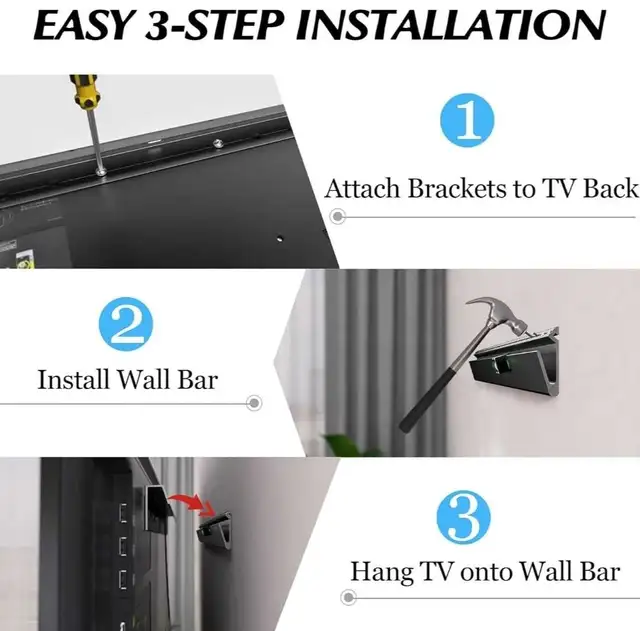 EASY 3-STEP INSTALLATION

1

Attach Brackets to TV Back

2

Install Wall Bar

3

Hang TV onto Wall Bar