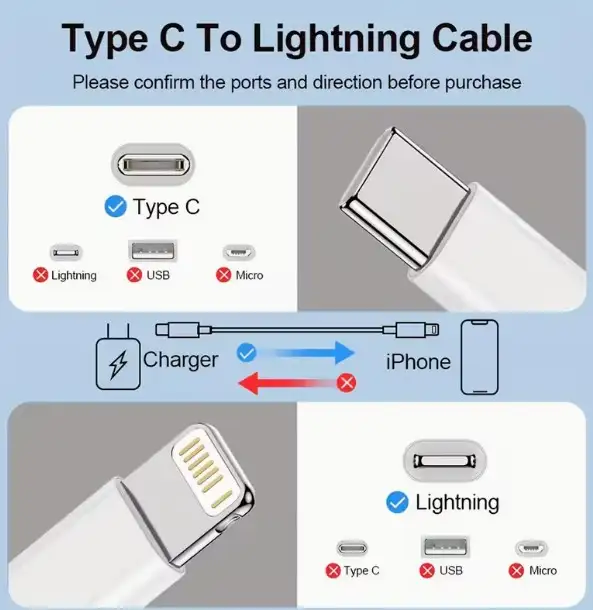 Type C To Lightning Cable

Please confirm the ports and direction before purchase

Type C

Lightning USB Micro

Charger

iPhone

Lightning

Type C USB Micro