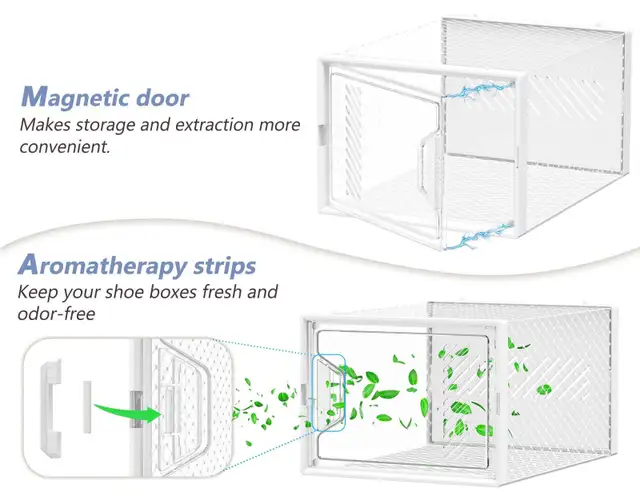 Magnetic door
Makes storage and extraction more convenient.

Aromatherapy strips
Keep your shoe boxes fresh and odor-free