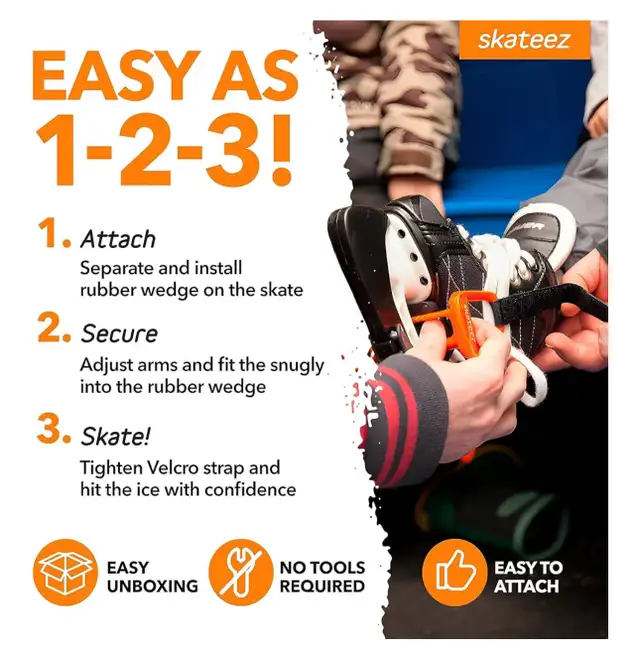 skateez

EASY AS 1-2-3!

1. Attach
Separate and install rubber wedge on the skate

2. Secure
Adjust arms and fit the snugly into the rubber wedge

3. Skate!
Tighten Velcro strap and hit the ice with confidence

EASY UNBOXING

NO TOOLS REQUIRED

EASY TO ATTACH