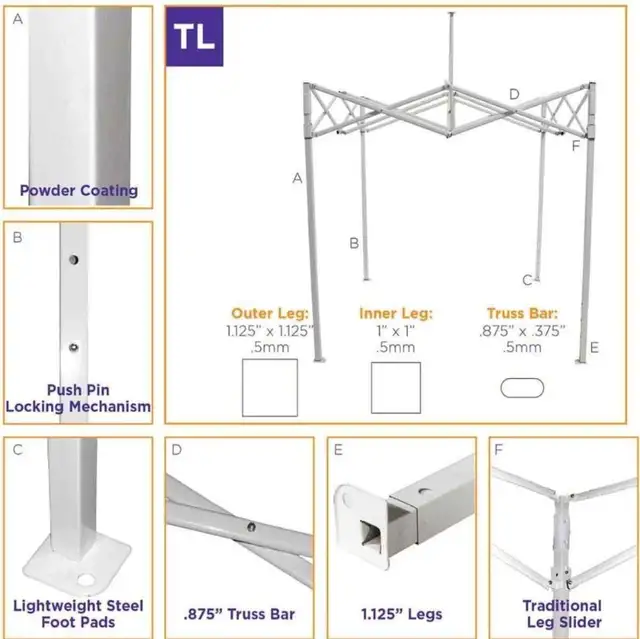 A

Powder Coating

B

Push Pin Locking Mechanism

TL

D

F

A

B

C

E

Outer Leg:
1.125" x 1.125"
.5mm

Inner Leg:
1" x 1"
.5mm

Truss Bar:
.875" x .375"
.5mm

C

Lightweight Steel Foot Pads

D

.875" Truss Bar

E

1.125" Legs

F

Traditional Leg Slider