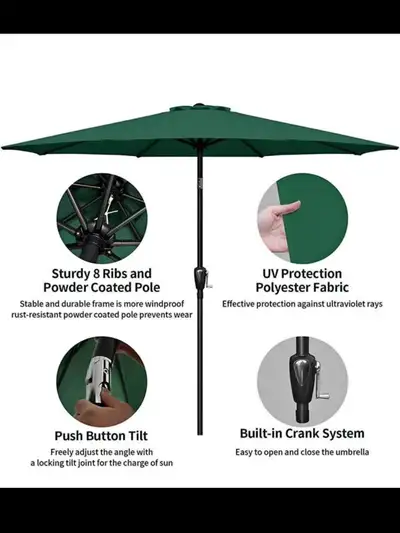 Sturdy 8 Ribs and Powder Coated Pole

Stable and durable frame is more windproof rust-resistant powder coated pole prevents wear

UV Protection Polyester Fabric

Effective protection against ultraviolet rays

Push Button Tilt

Freely adjust the angle with a locking tilt joint for the charge of sun

Built-in Crank System

Easy to open and close the umbrella