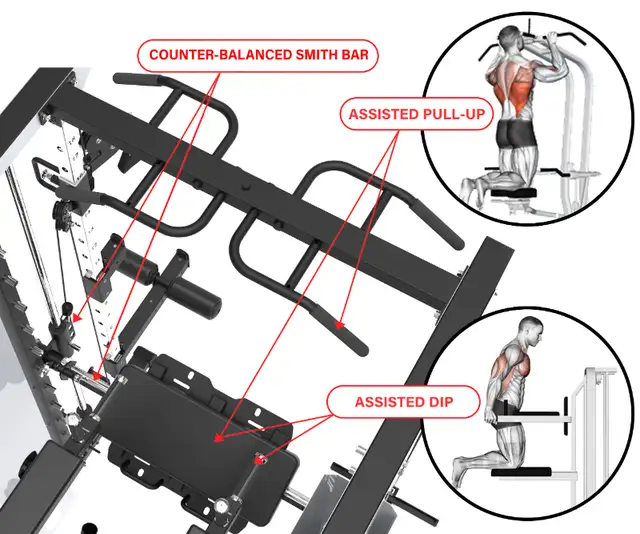 COUNTER-BALANCED SMITH BAR

ASSISTED PULL-UP

ASSISTED DIP