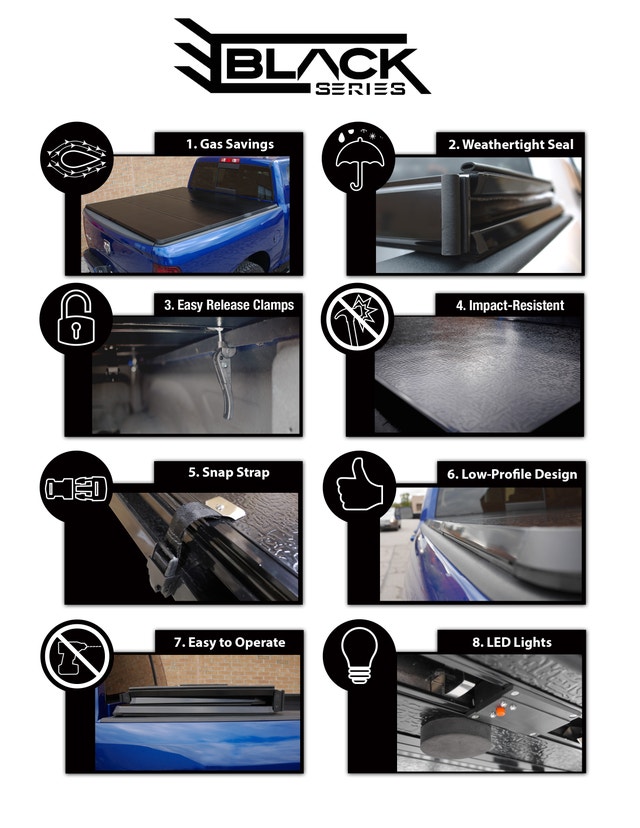 BLACK SERIES

1. Gas Savings

2. Weathertight Seal

3. Easy Release Clamps

4. Impact-Resistent

5. Snap Strap

6. Low-Profile Design

7. Easy to Operate

8. LED Lights