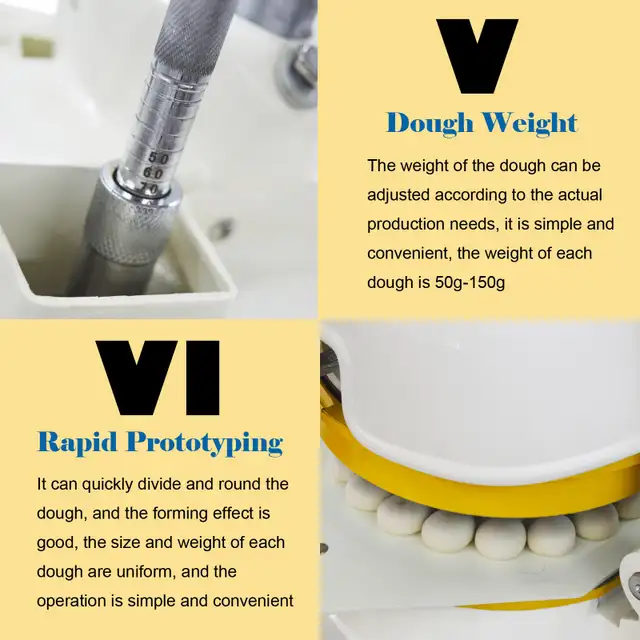 50
60
70

V

Dough Weight

The weight of the dough can be adjusted according to the actual production needs, it is simple and convenient, the weight of each dough is 50g-150g

VI

Rapid Prototyping

It can quickly divide and round the dough, and the forming effect is good, the size and weight of each dough are uniform, and the operation is simple and convenient