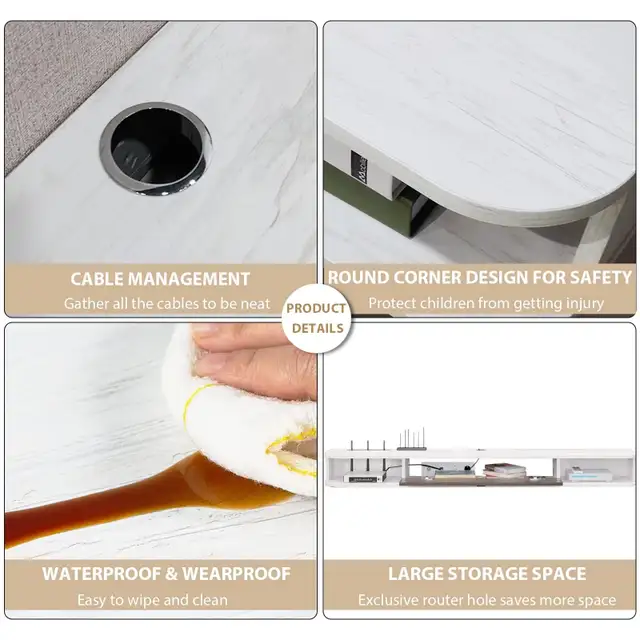 CABLE MANAGEMENT

Gather all the cables to be neat

ROUND CORNER DESIGN FOR SAFETY

Protect children from getting injury

PRODUCT DETAILS

WATERPROOF & WEARPROOF

Easy to wipe and clean

LARGE STORAGE SPACE

Exclusive router hole saves more space